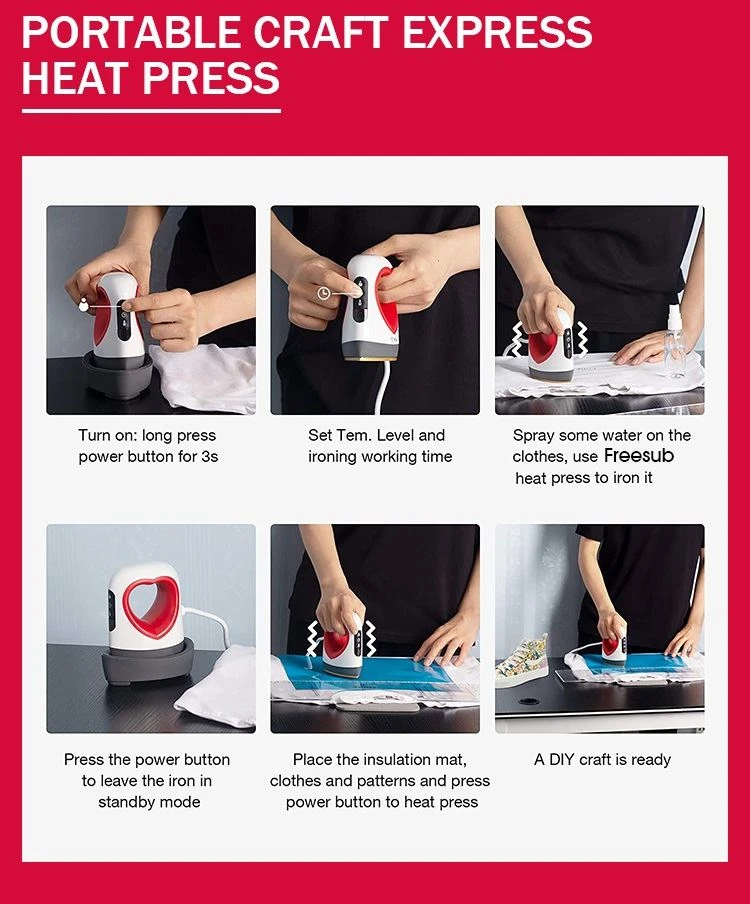 PORTABLE CRAFT EXPRESS HEAT PRESS

Turn on: long press power button for 3s

Set Tem. Level and ironing working time

Spray some water on the clothes, use Freesub heat press to iron it

Press the power button to leave the iron in standby mode

Place the insulation mat, clothes and patterns and press power button to heat press

A DIY craft is ready